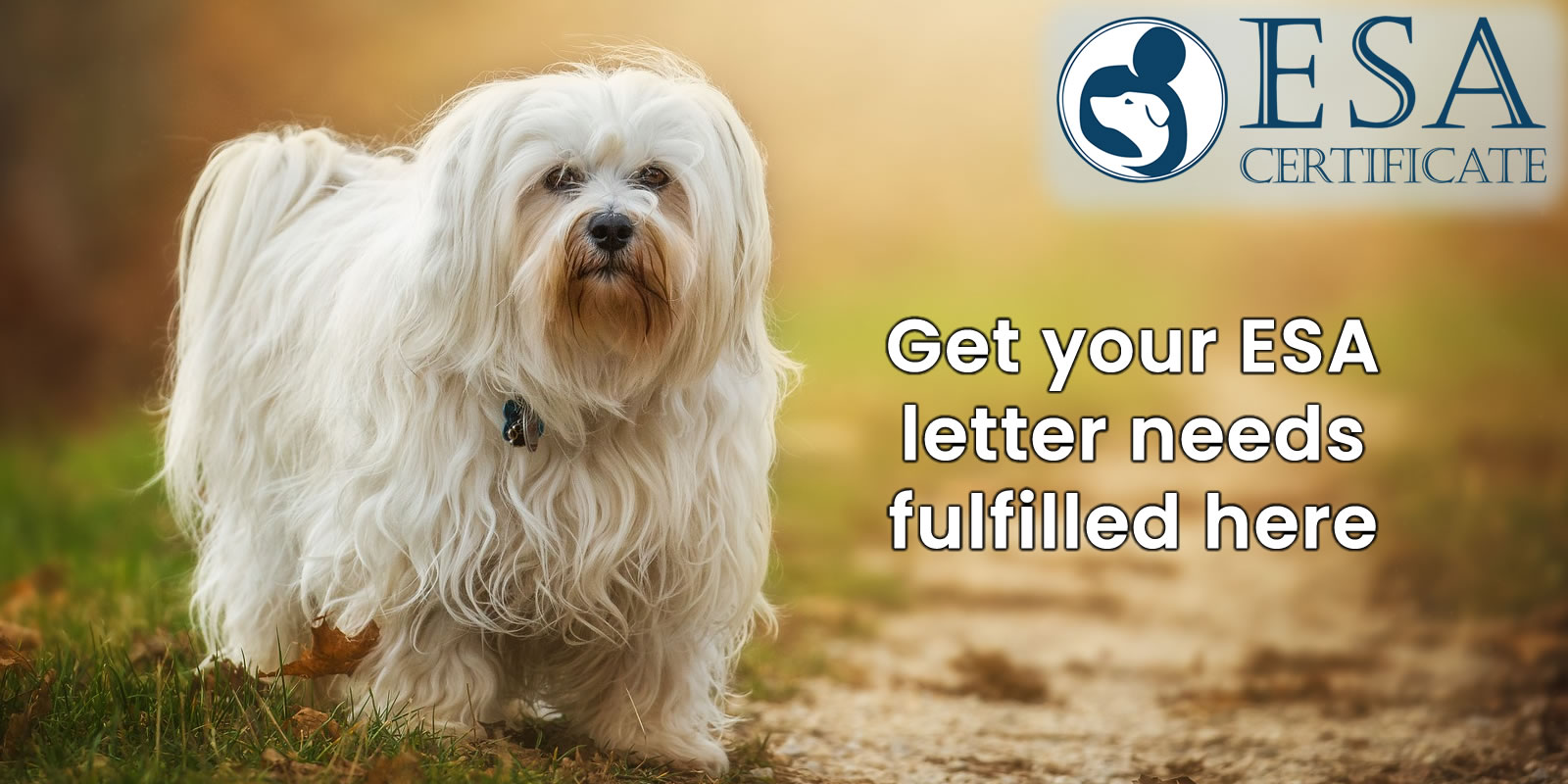 ESA
CERTIFICATE

Get your ESA letter needs fulfilled here